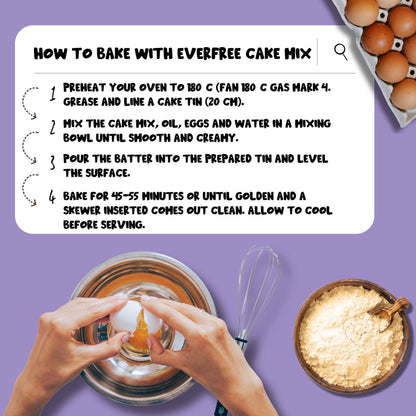 HOW TO BAKE WITH EVERFREE CAKE MIX

1 PREHEAT YOUR OVEN TO 180 C (FAN 180 C GAS MARK 4. GREASE AND LINE A CAKE TIN (20 CM).

2 MIX THE CAKE MIX, OIL, EGGS AND WATER IN A MIXING BOWL UNTIL SMOOTH AND CREAMY.

3 POUR THE BATTER INTO THE PREPARED TIN AND LEVEL THE SURFACE.

4 BAKE FOR 45-55 MINUTES OR UNTIL GOLDEN AND A SKEWER INSERTED COMES OUT CLEAN. ALLOW TO COOL BEFORE SERVING.