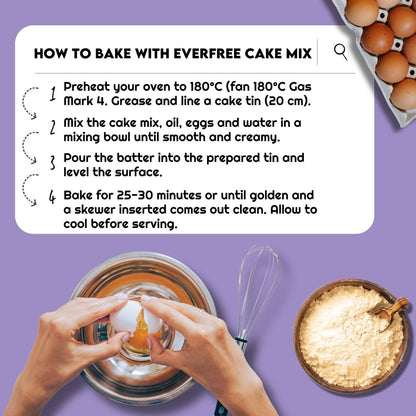 HOW TO BAKE WITH EVERFREE CAKE MIX

1 Preheat your oven to 180°C (fan 180°C Gas Mark 4. Grease and line a cake tin (20 cm).

2 Mix the cake mix, oil, eggs and water in a mixing bowl until smooth and creamy.

3 Pour the batter into the prepared tin and level the surface.

4 Bake for 25-30 minutes or until golden and a skewer inserted comes out clean. Allow to cool before serving.